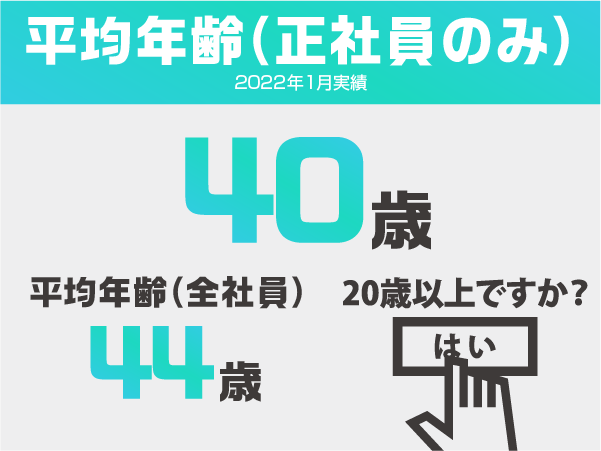 平均年齢(正社員のみ)
2022年1月実績

40歳

平均年齢(全社員)
44歳

20歳以上ですか?
はい