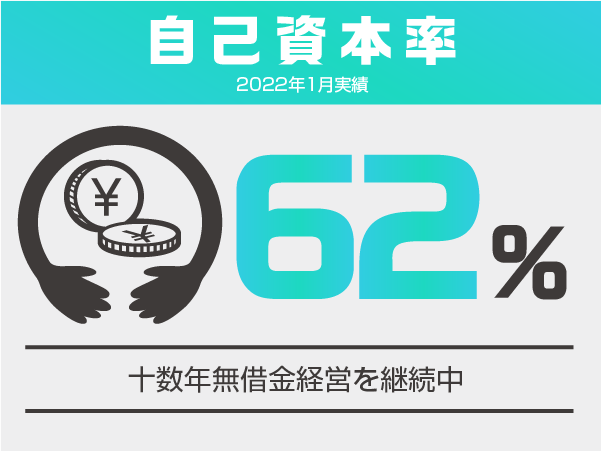 自己資本率
2022年1月実績

¥

¥

62%

十数年無借金経営を継続中