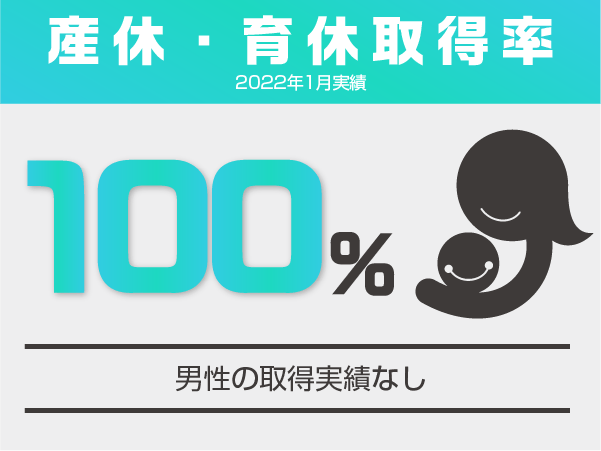 産休・育休取得率
2022年1月実績

100%

男性の取得実績なし