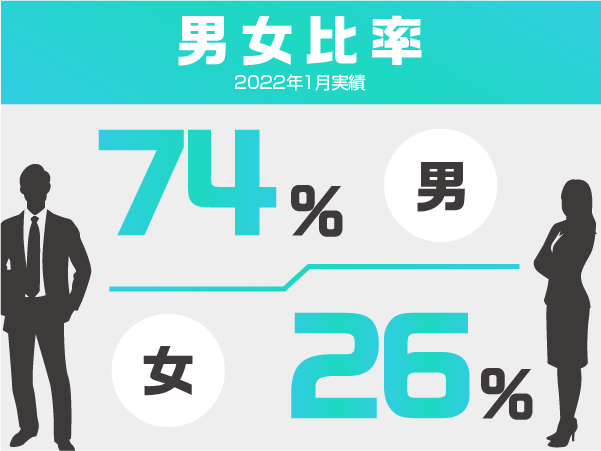 男女比率
2022年1月実績

74%
男

女
26%