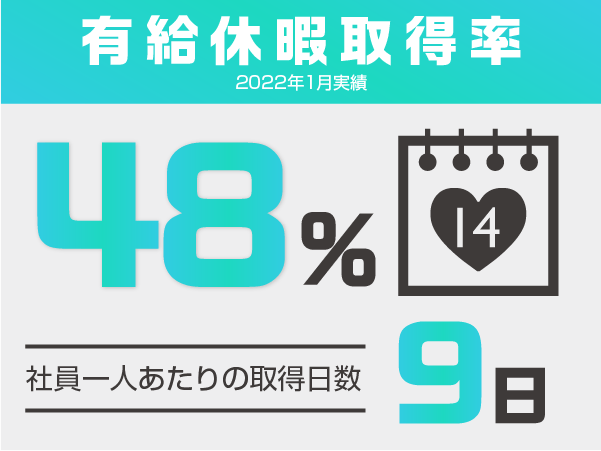 有給休暇取得率
2022年1月実績

48%

14

社員一人あたりの取得日数

9日