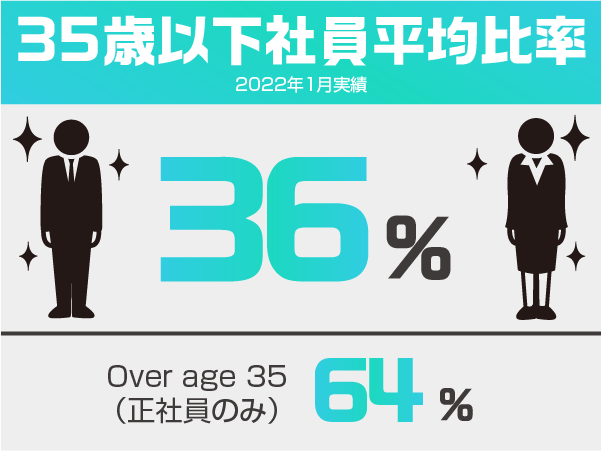 35歳以下社員平均比率
2022年1月実績

36%

Over age 35
（正社員のみ）

64%